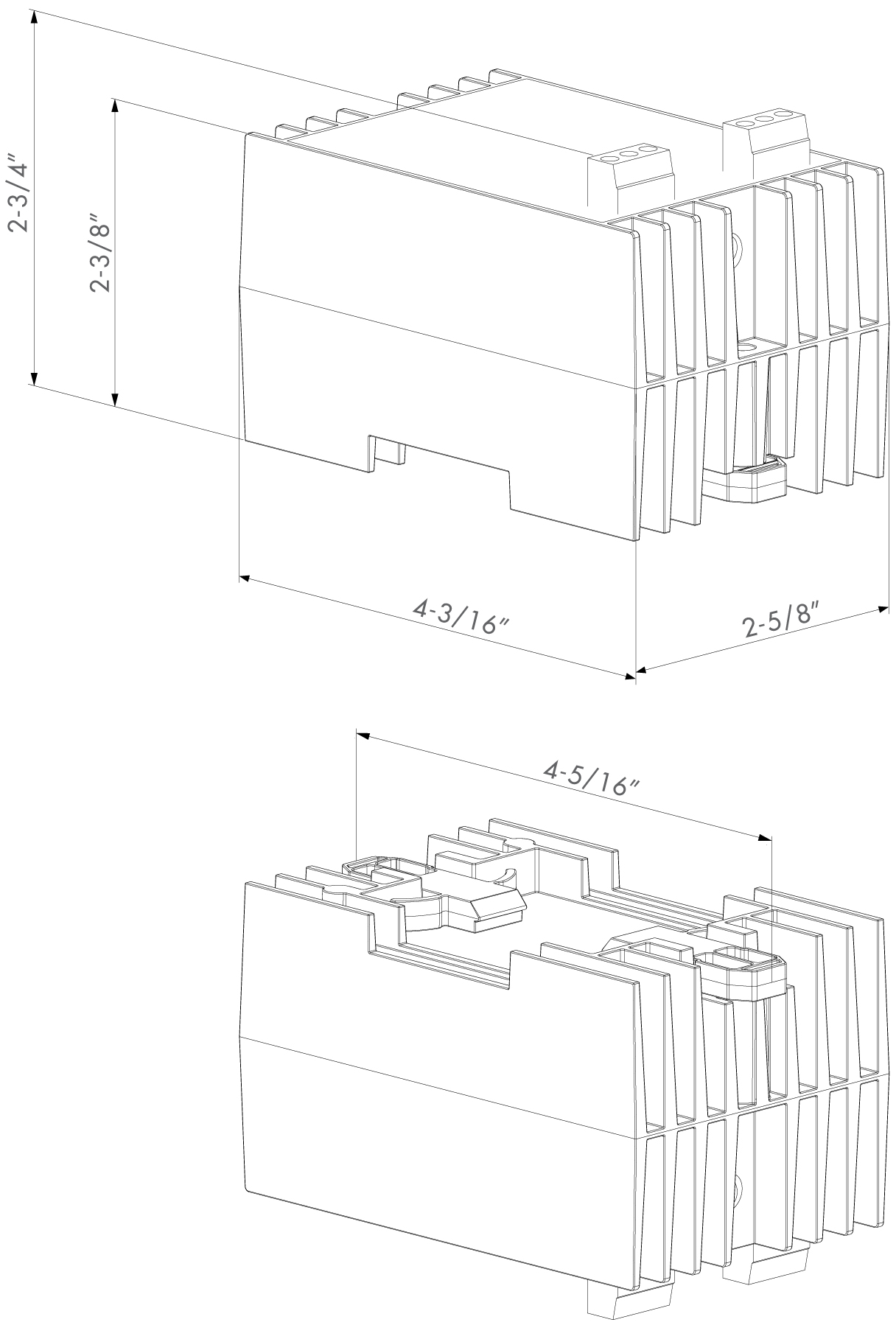 2-3/4"

2-3/8"

4-3/16"

2-5/8"

4-5/16"